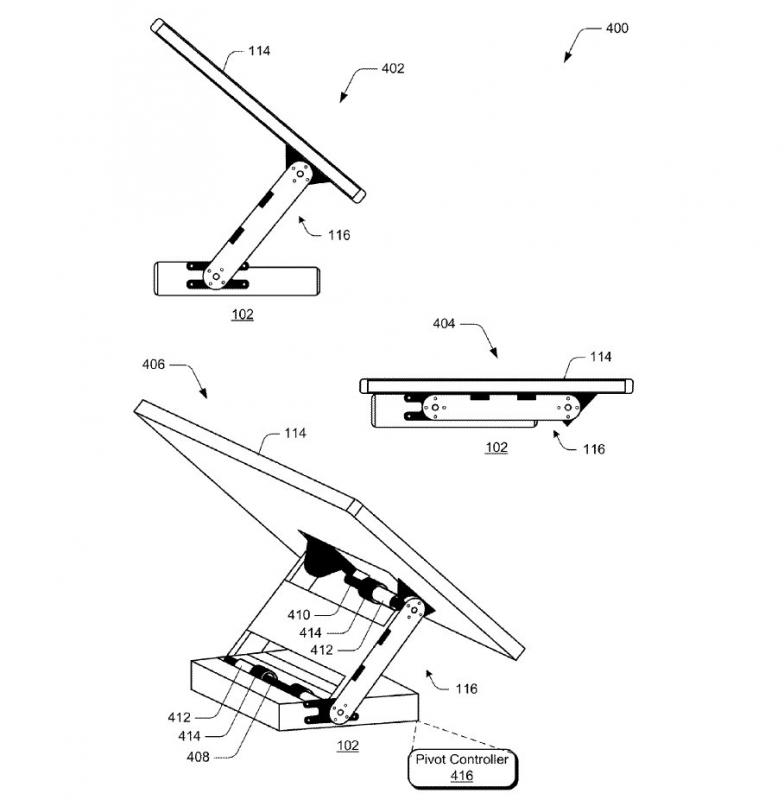 400

114

402

116

102

404

114

102

116

406

114

410

414

412

116

412

414

408

102

Pivot Controller
416