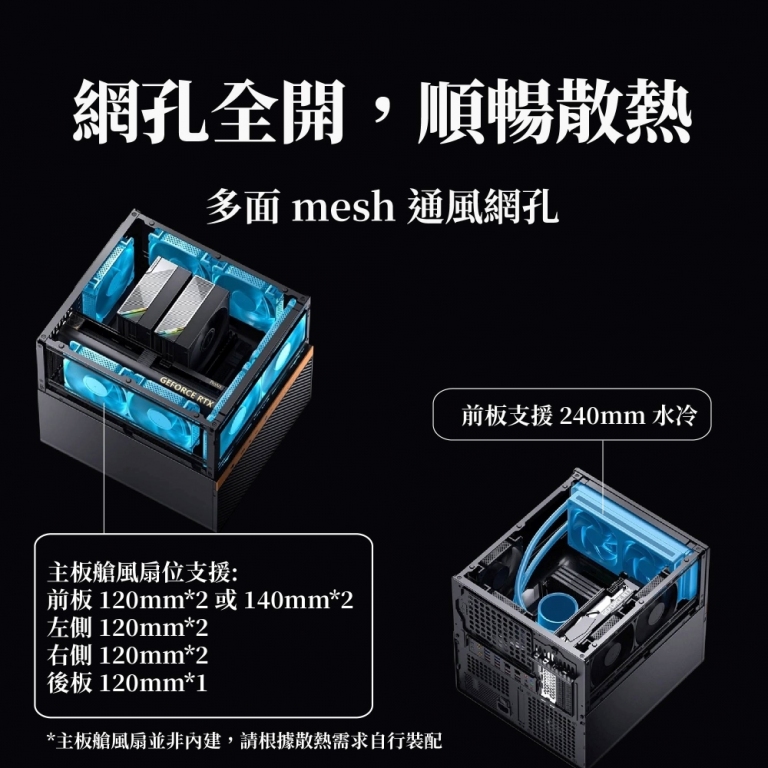 網孔全開，順暢散熱

多面 mesh 通風網孔

GEFORCE RTX

前板支援 240mm 水冷

主板艙風扇位支援:
前板 120mm*2 或 140mm*2
左側 120mm*2
右側 120mm*2
後板 120mm*1

*主板艙風扇並非內建，請根據散熱需求自行裝配